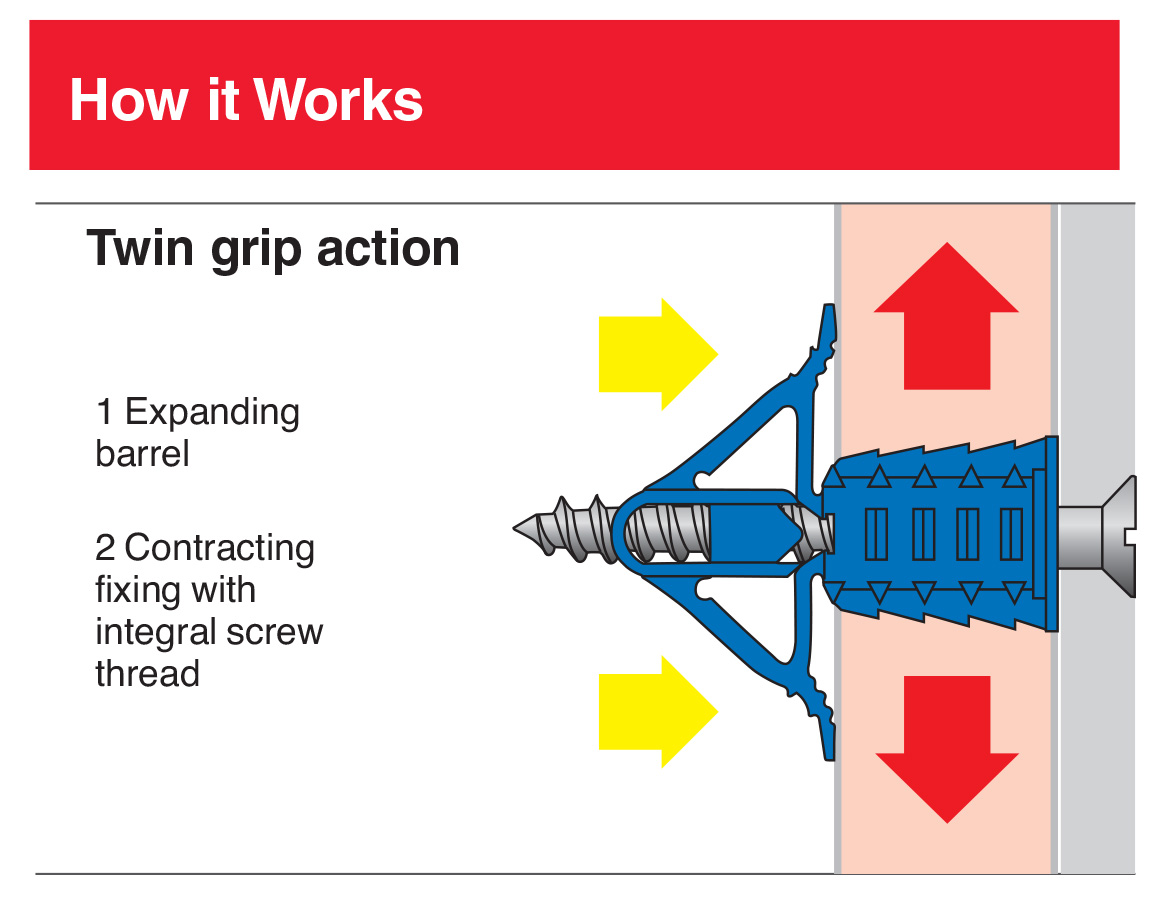 How it Works

Twin grip action

1 Expanding barrel

2 Contracting fixing with integral screw thread